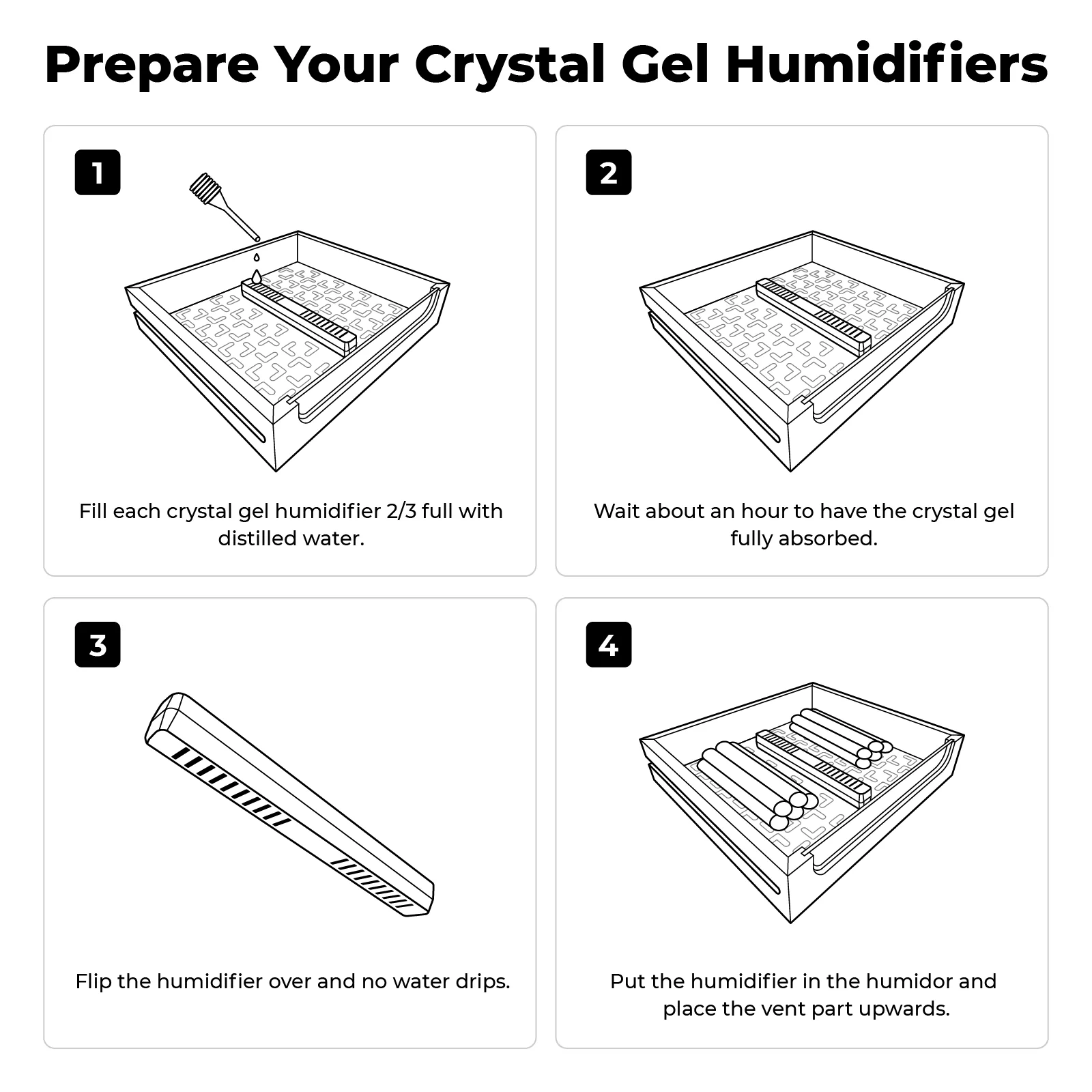 Prepare Your Crystal Gel Humidifiers

1

Fill each crystal gel humidifier 2/3 full with distilled water.

2

Wait about an hour to have the crystal gel fully absorbed.

3

Flip the humidifier over and no water drips.

4

Put the humidifier in the humidor and place the vent part upwards.